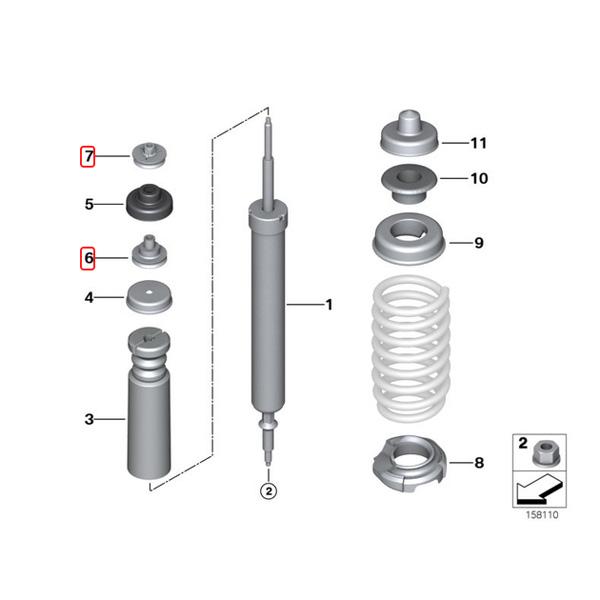 7
5
6
4
3
1
2
11
10
9
8
2
158110