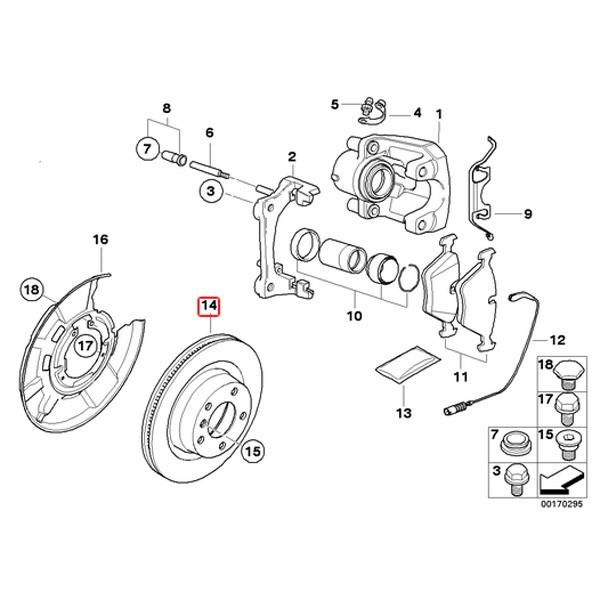 8
7
6
3
5
4
1
2
9
16
18
17
14
15
10
11
12
13
18
17
7
15
3
00170295