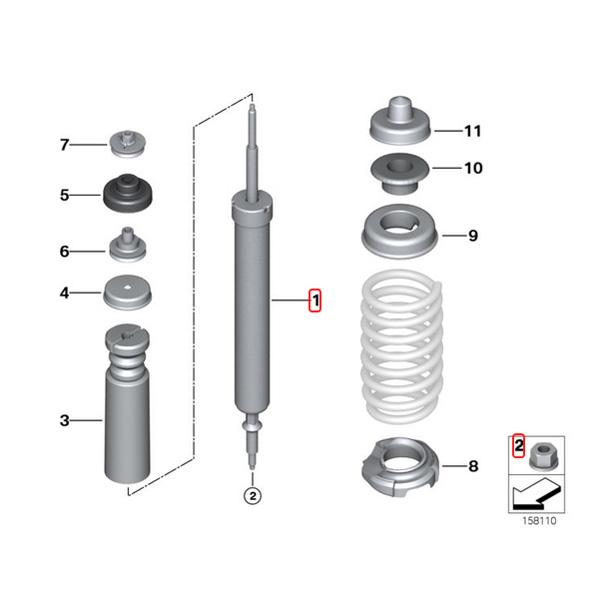 7
5
6
4
3
1
2
11
10
9
8
2
158110