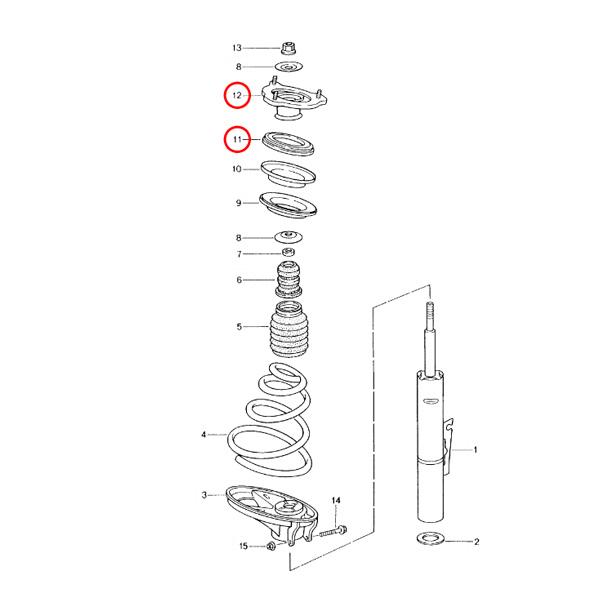 13
8
12
11
10
9
8
7
6
5
4
3
14
15
1
2