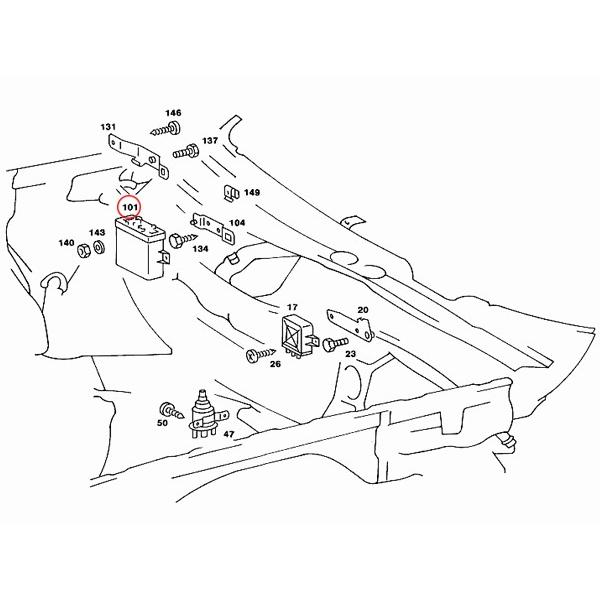 146
131
137
149
101
104
143
140
134
17
20
23
26
50
47