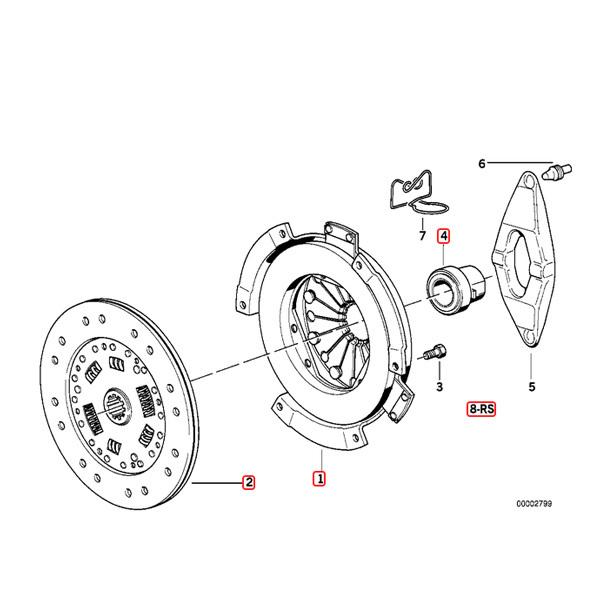 6
7
4
3
5
8-RS
2
1
00002799