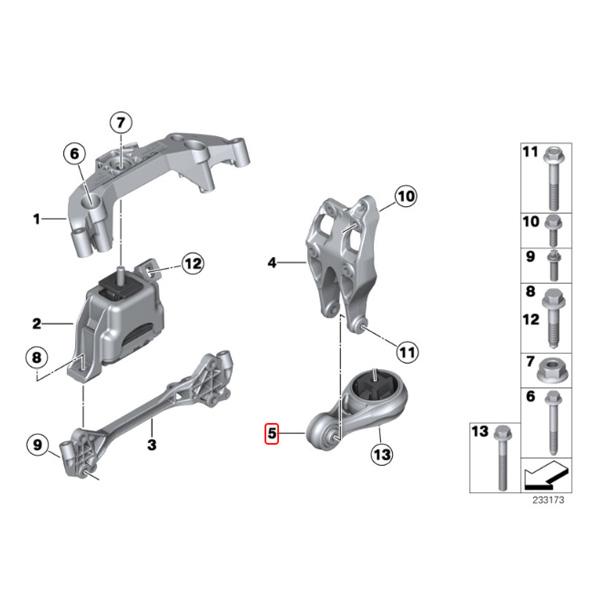 7
6
1
12
2
8
9
3
10
4
11
5
13
11
10
9
8
12
7
6
13
233173