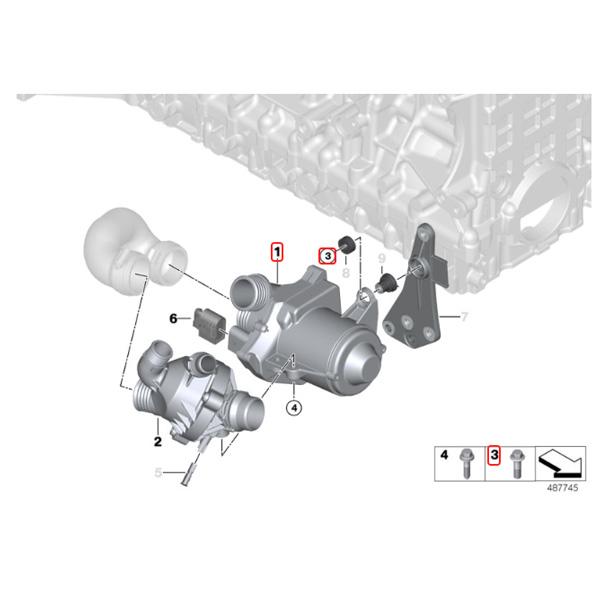 1
3
8
9
6
7
4
2
5
4
3
487745