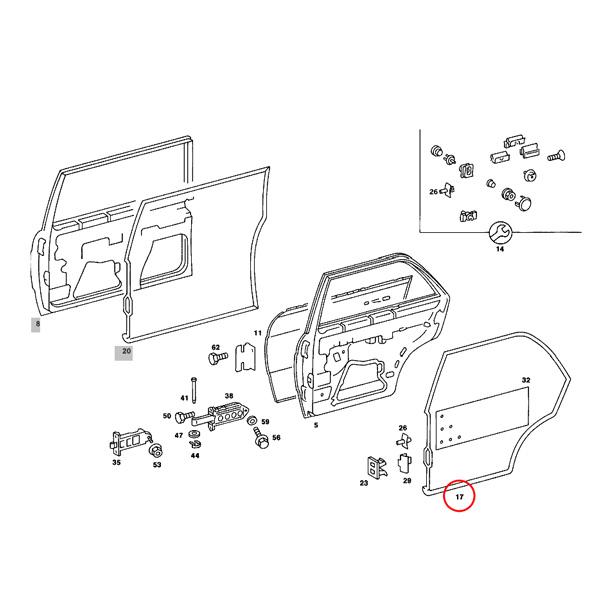 26
14
8
20
62
11
41
38
50
47
44
59
56
35
53
5
32
26
23
29
17