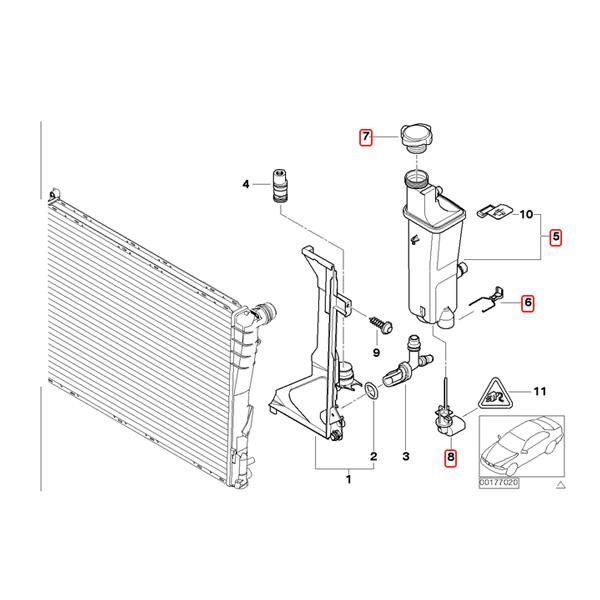 7
4
10
5
6
9
11
2
3
8
1
00177020