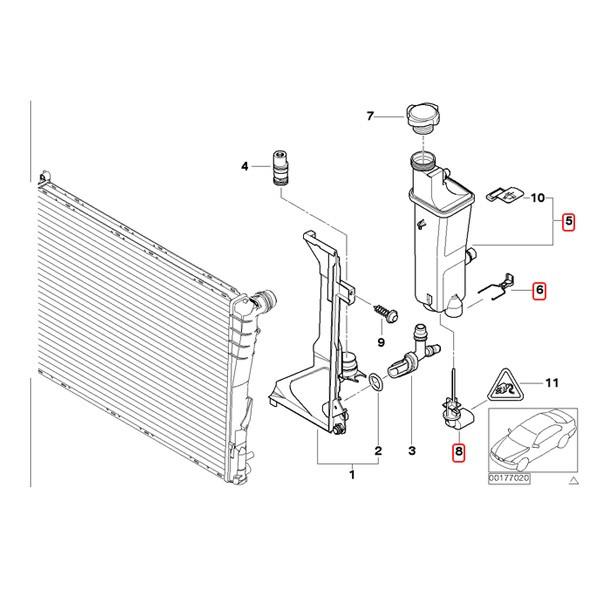 7
4
10
5
6
9
11
2
3
8
1
00177020