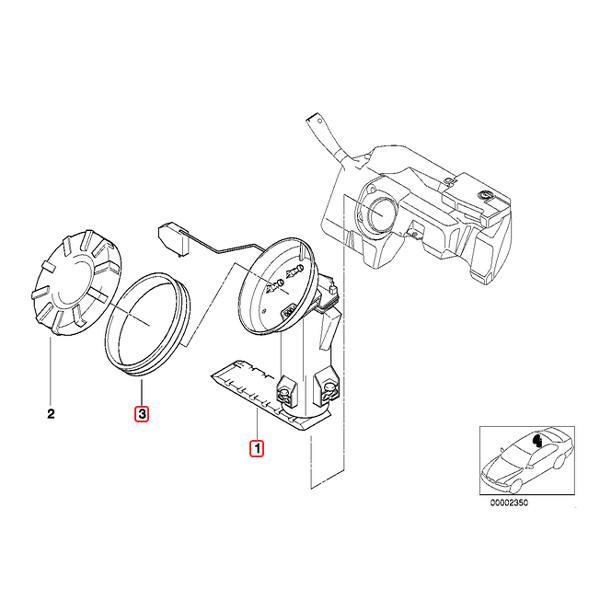 2
3
1
00002350