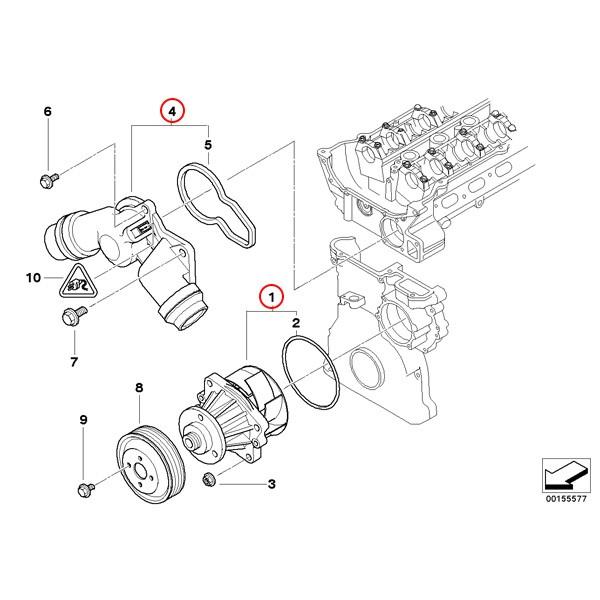 6
4
5
10
7
1
2
8
9
3
00155577