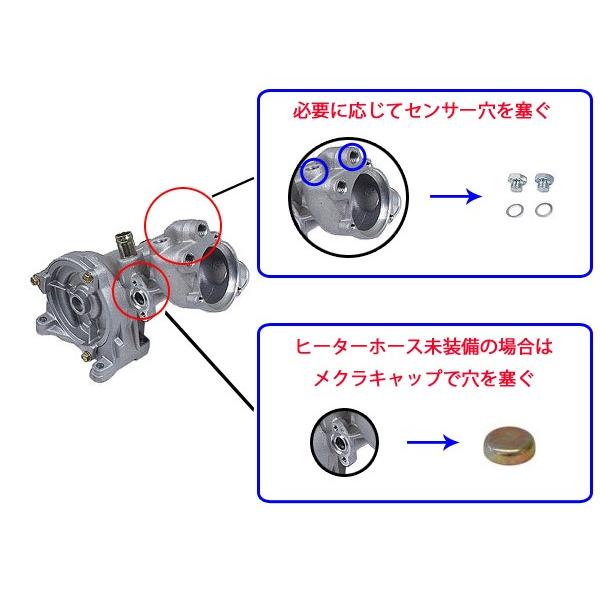 必要に応じてセンサー穴を塞ぐ

ヒーターホース未装備の場合は
メクラキャップで穴を塞ぐ