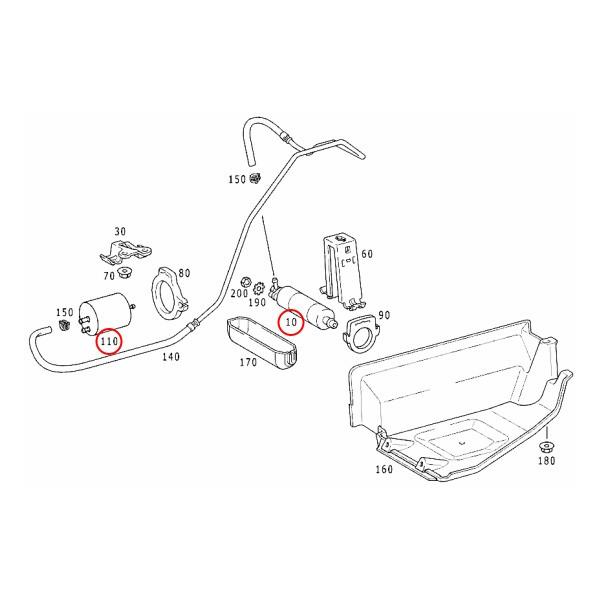 150
30
60
70
80
200
190
150
10
90
110
140
170
160
180