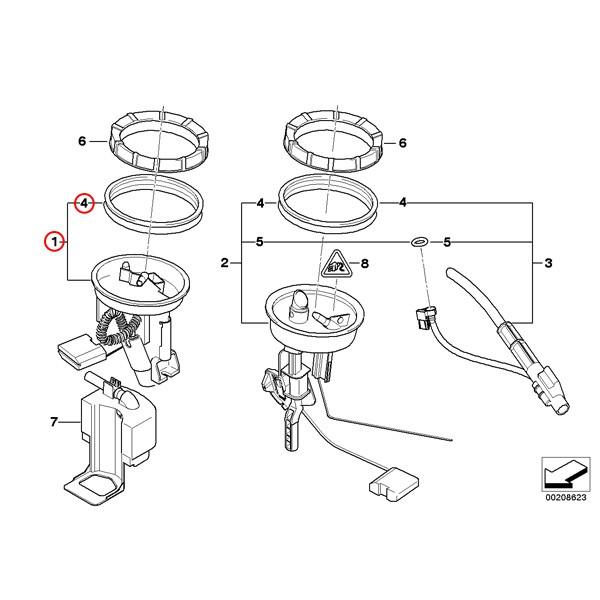 6
4
1
7
6
4
4
5
5
2
8
3
00208623