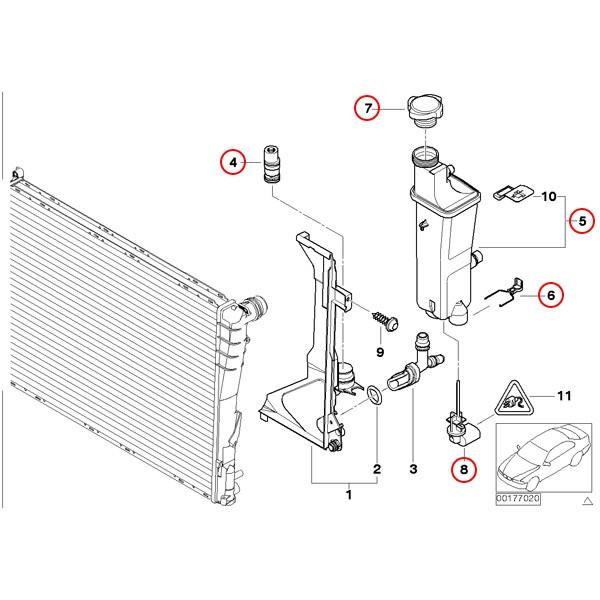 7
4
10
5
6
9
11
2
3
8
1
00177020