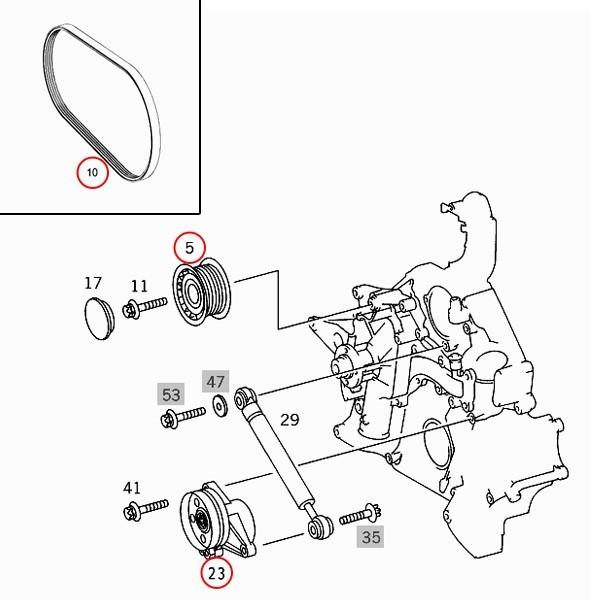 10

5

17

11

53

47

29

41

35

23