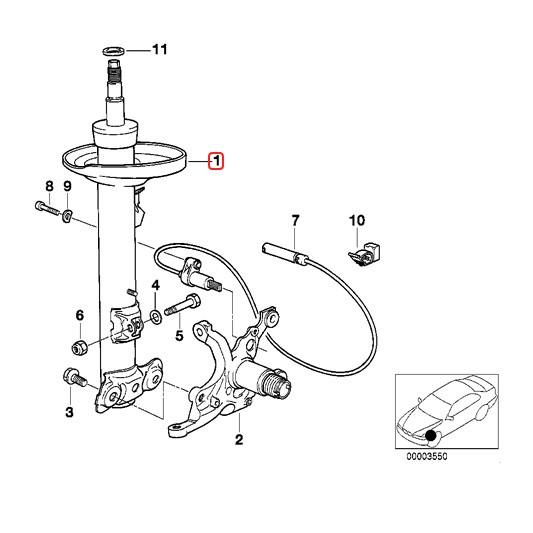 11

1

8 9

7

10

4

6

5

3

2

00003550