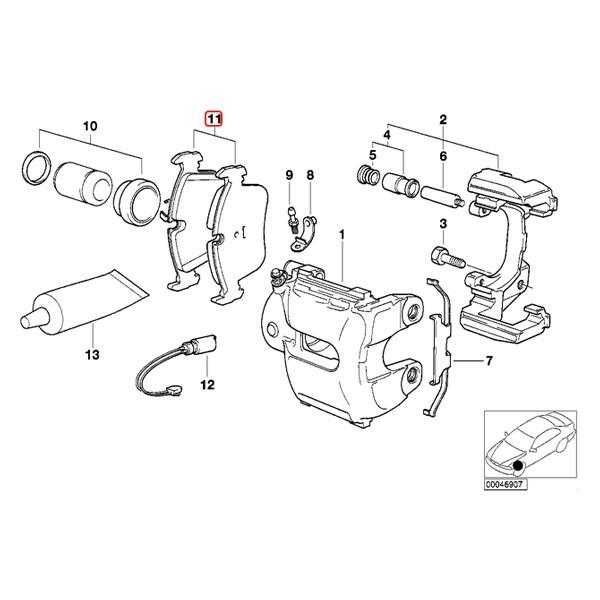 10
11
2
4
5
6
9
8
1
3
13
12
7
00046907