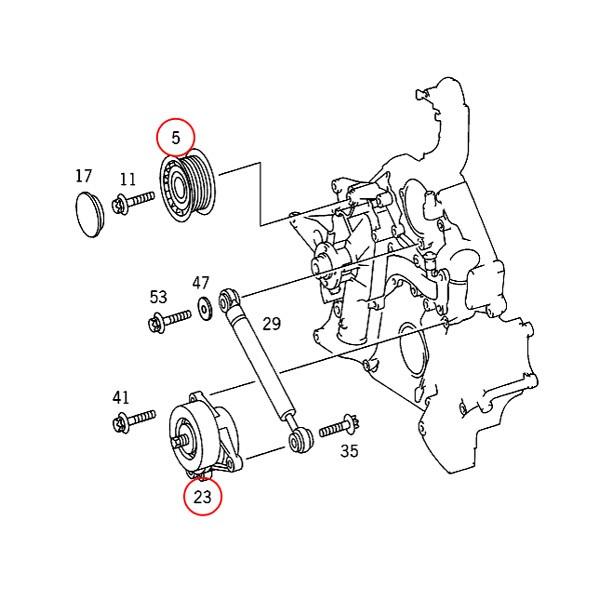 5

17

11

53

47

29

41

35

23