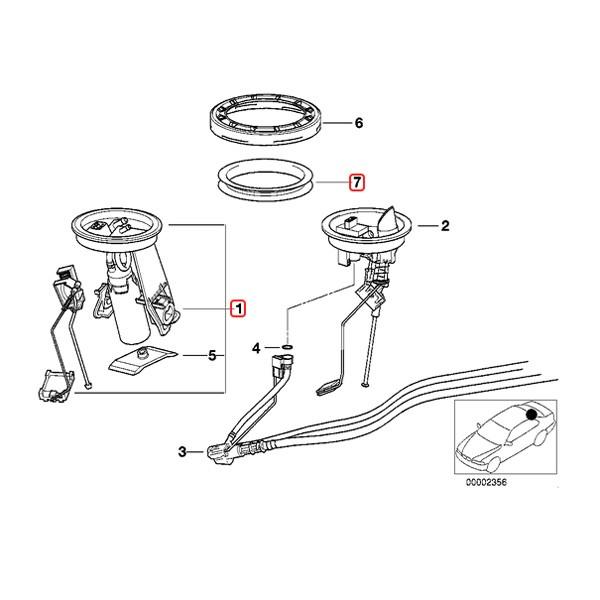 6
7
2
1
4
5
3
00002356