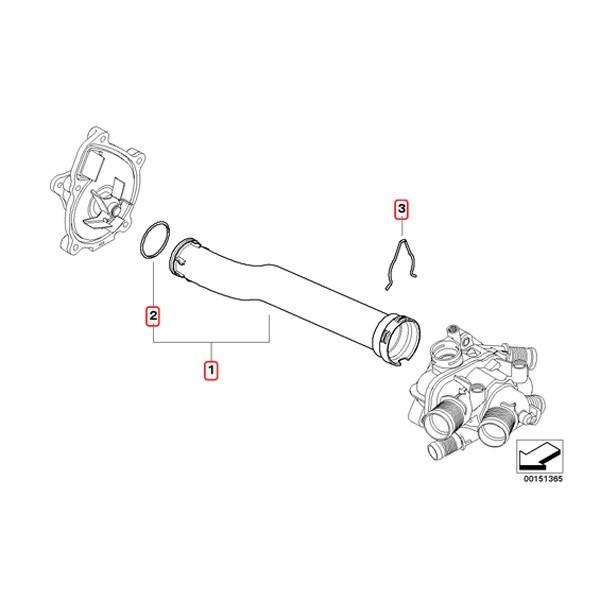 3

2

1

00151365