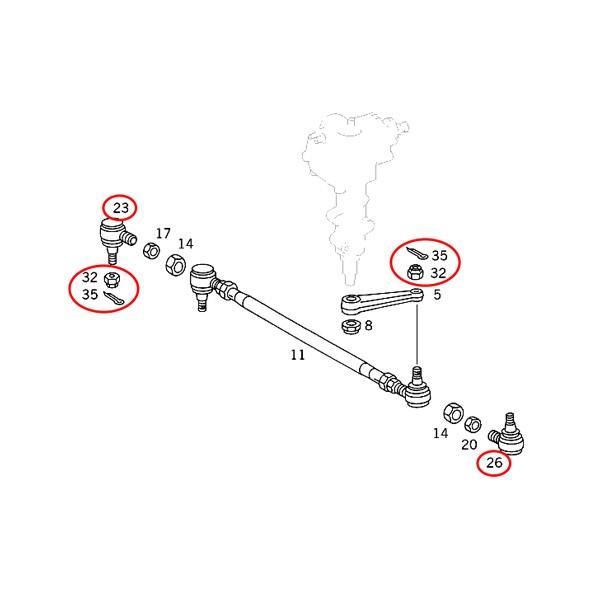 23
17
14
32
35
35
32
5
8
11
14
20
26