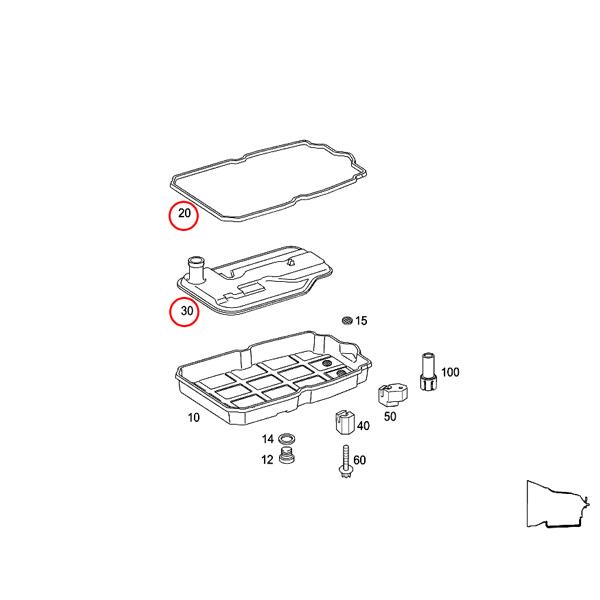 20

30

15

100

10

50

40

14

12

60