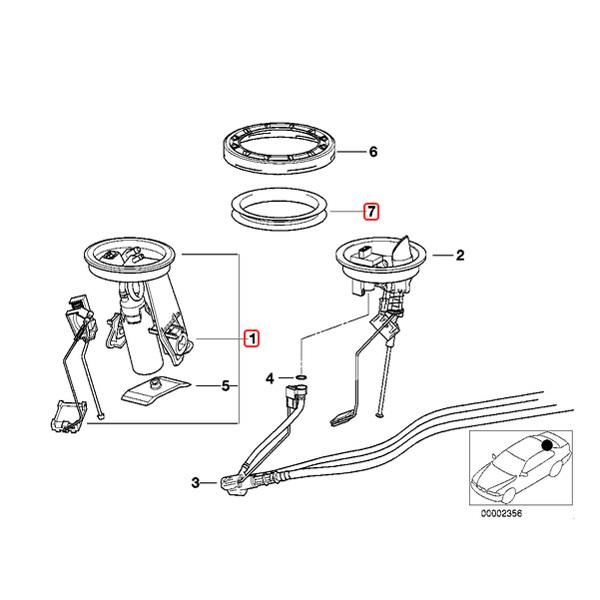 6
7
2
1
4
5
3
00002356