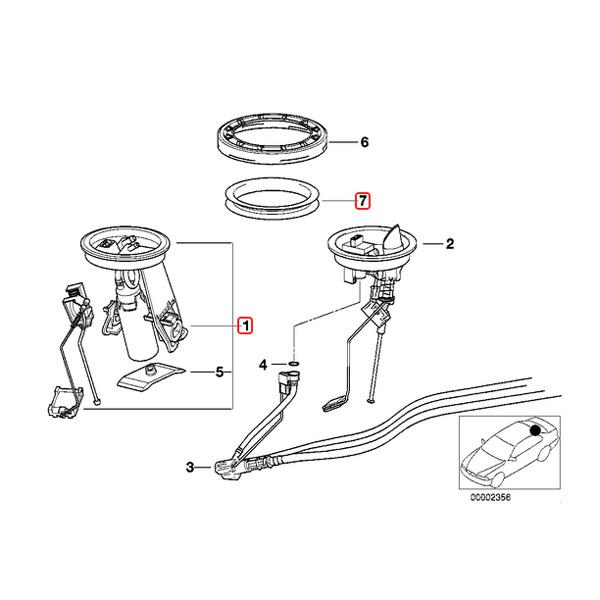 6
7
2
1
4
5
3
00002356