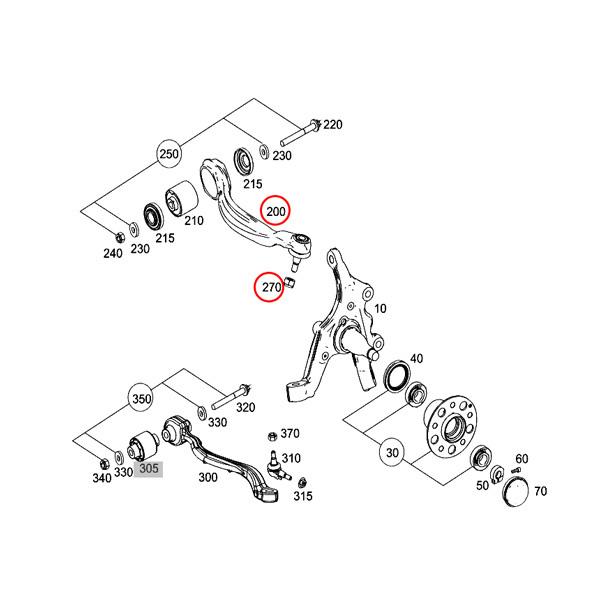 220
250
230
215
200
210
240
230
215
270
10
40
350
320
330
370
310
30
60
340
330
305
300
315
50
70