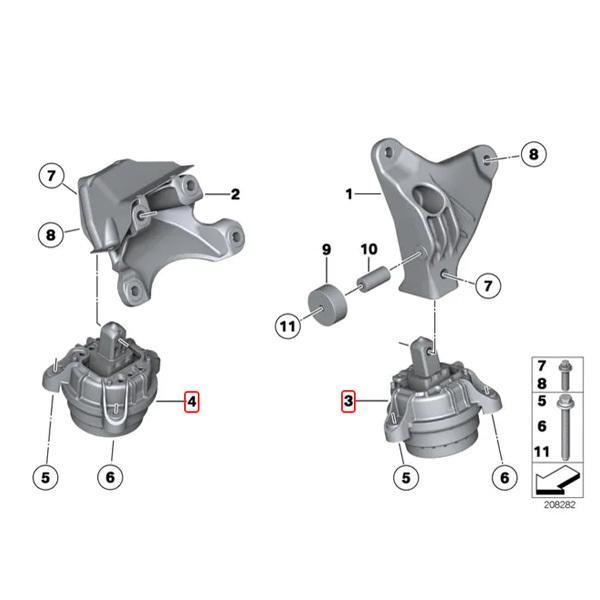 7
2
8
4
5
6
8
1
9
10
7
11
3
5
6
7
8
5
6
11
208282