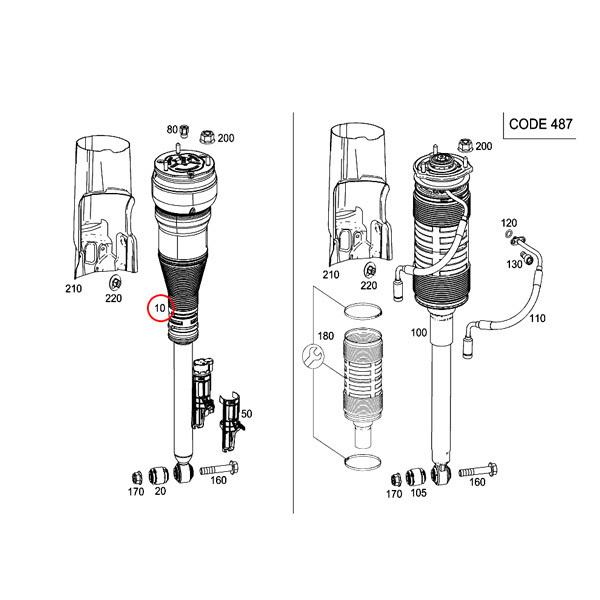 80
200
210
220
10
50
170
20
160

CODE 487
200
120
130
210
220
110
180
100
170
105
160