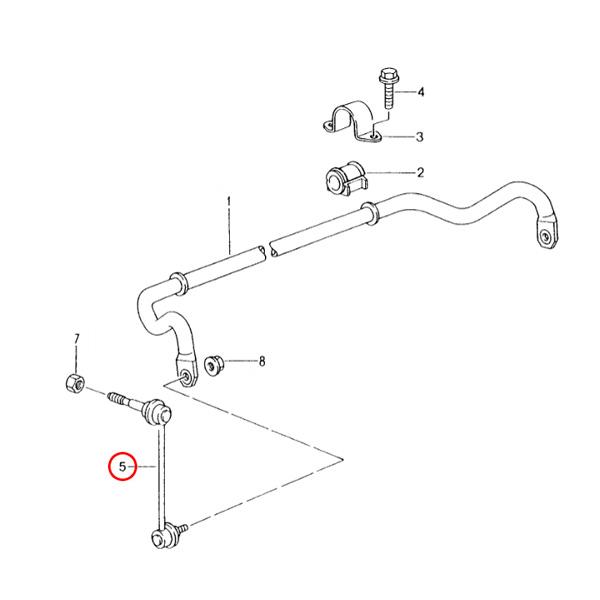 4
3
2
1
7
8
5