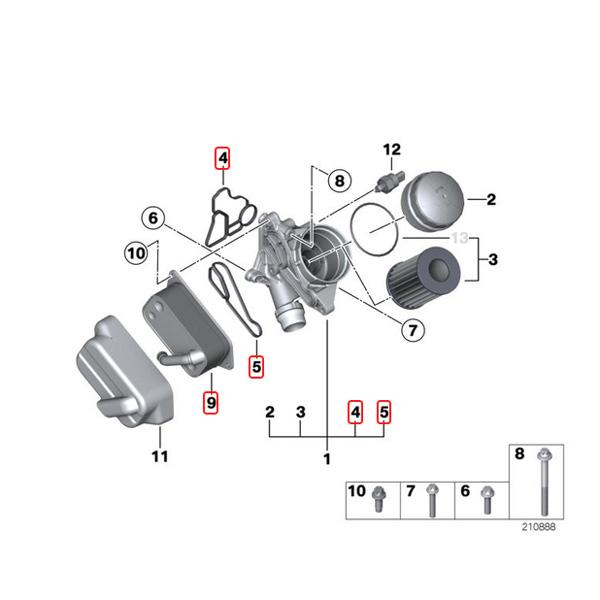 4
12
8
2
6
13
10
3
7
5
9
2 3 4 5
11
1
8
10 7 6
210888