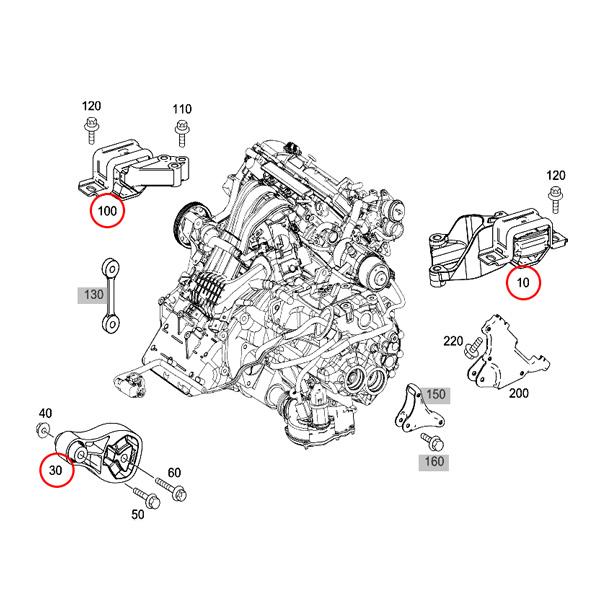 120
110
100
120
10
130
220
200
150
160
40
30
60
50