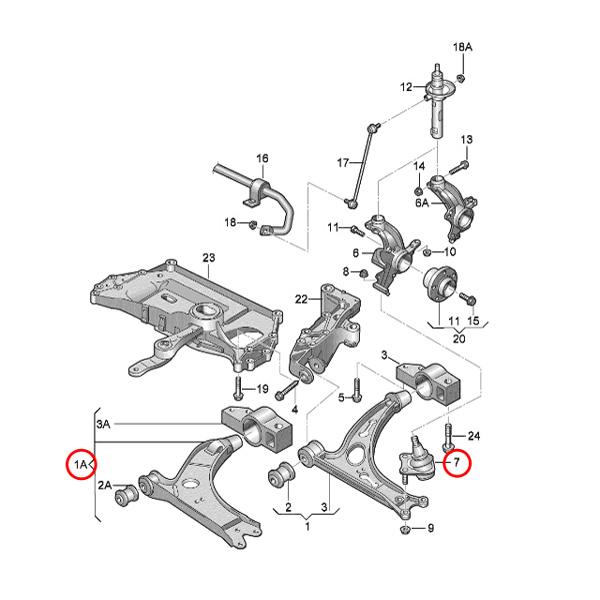 18A
12
13
16
17
14
6A
18
11
6
10
8
23
22
11
15
20
3
19
4
5
3A
24
1A
7
2A
2
3
1
9