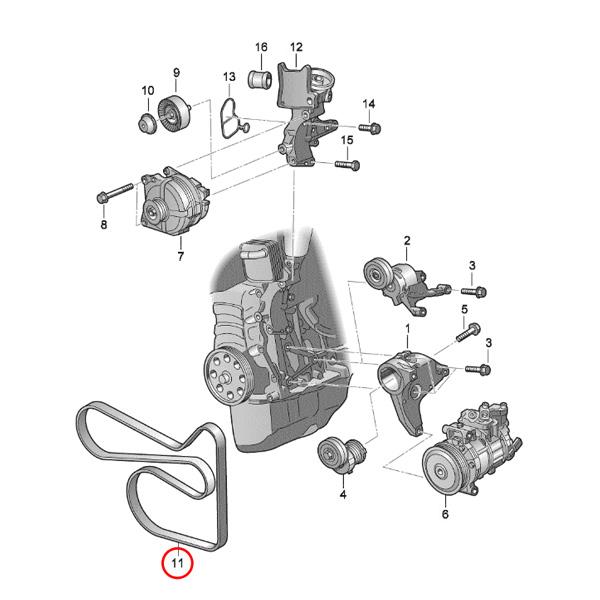 16
12
9
13
10
14
15
8
7
2
3
5
1
3
4
6
11