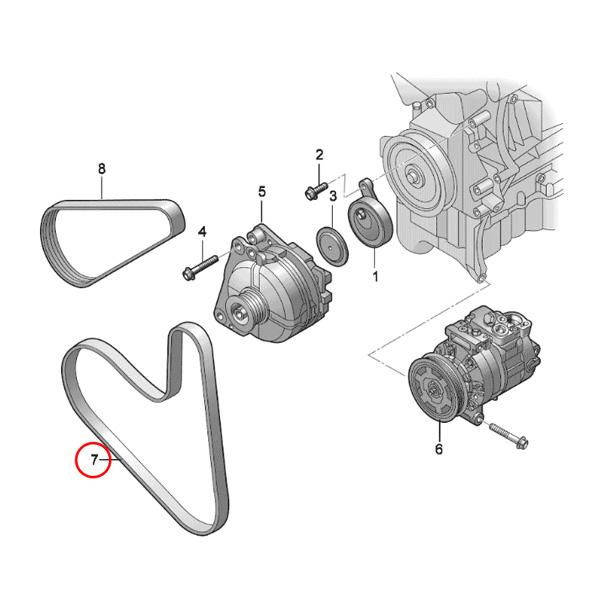 8
2
5
3
4
1
6
7