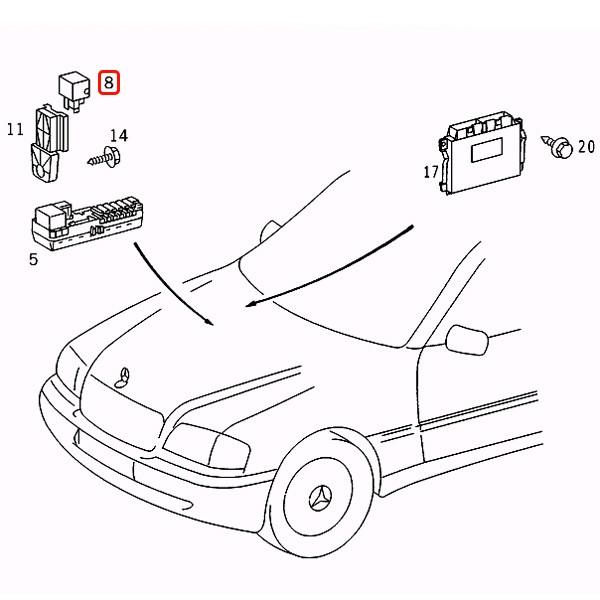 8
11
14
5
17
20