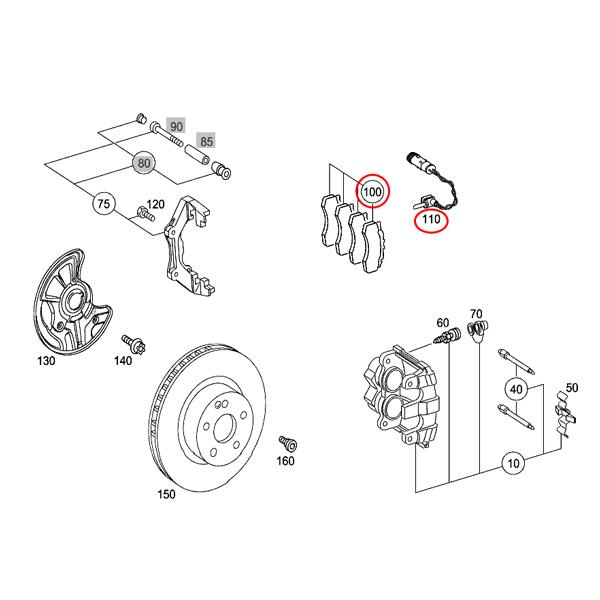 90
85
80
75
120
100
110
130
140
60
70
40
50
150
160
10