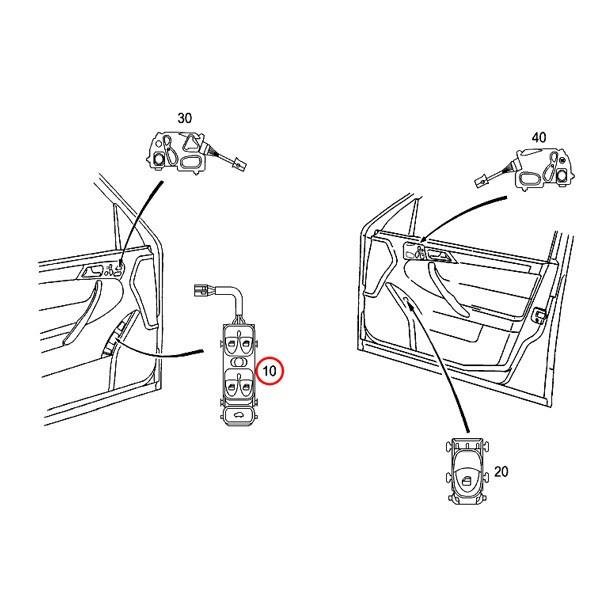 30

40

10

20