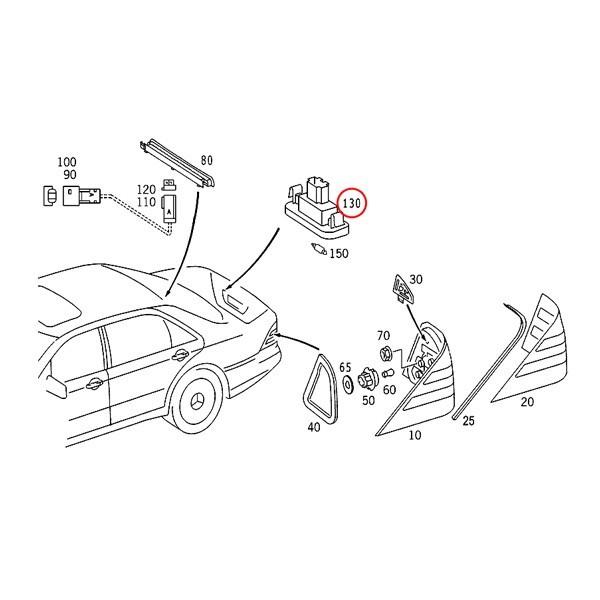 100
90
80
120
110
130
150
30
70
65
60
50
40
10
25
20