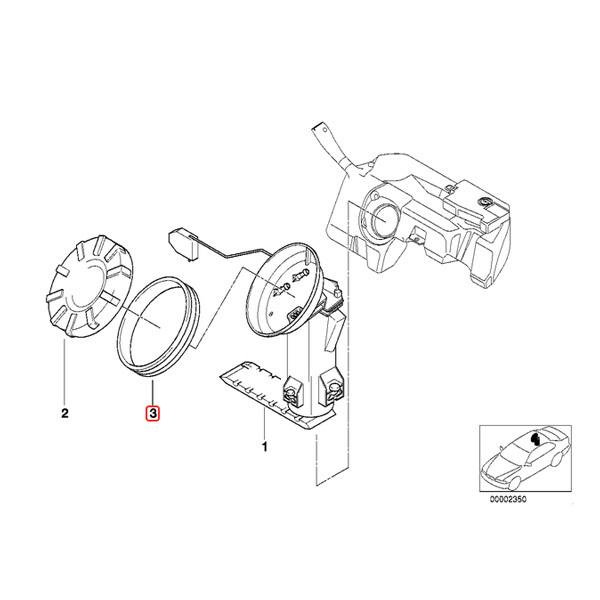 2

3

1

00002350