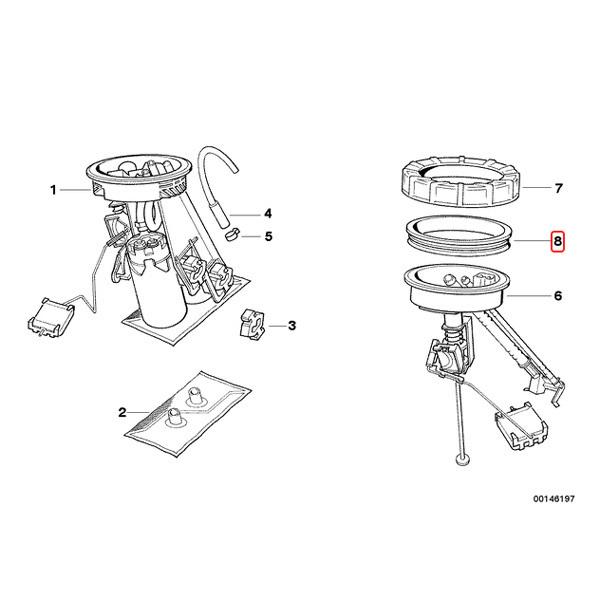 1
4
5
3
2
7
8
6
00146197