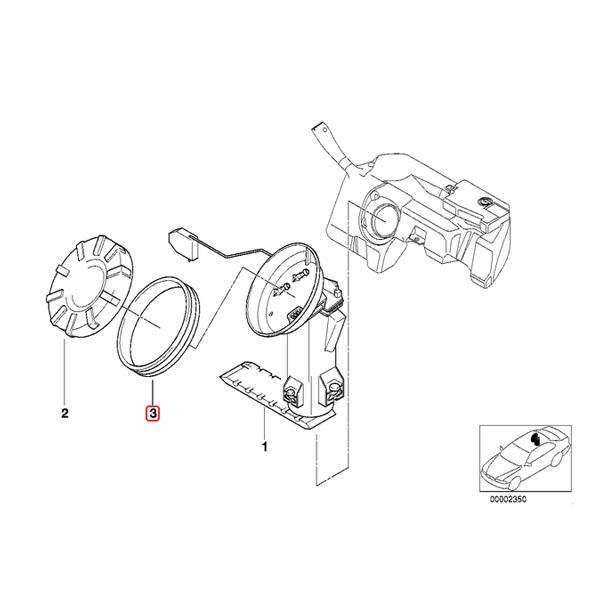 2

3

1

00002350