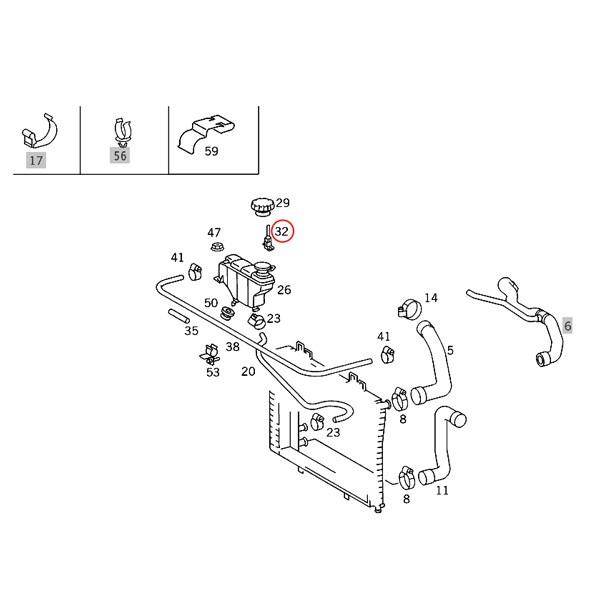 17
56
59
29
32
47
41
26
50
23
14
6
35
38
41
5
53
20
8
23
8
11