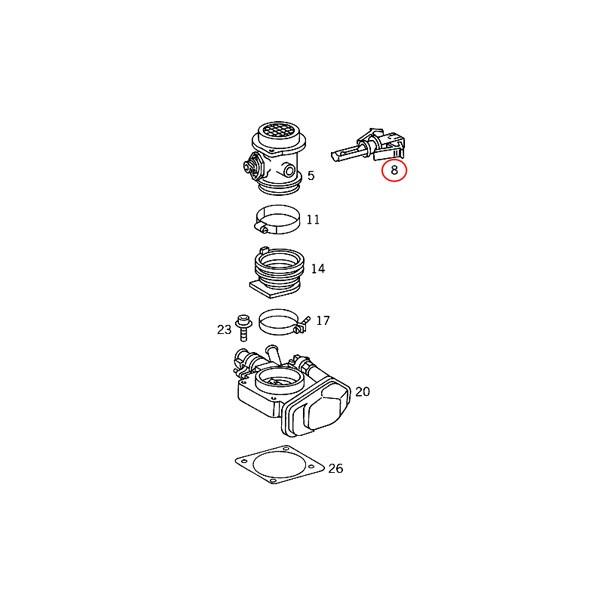 5
8
11
14
23
17
20
26