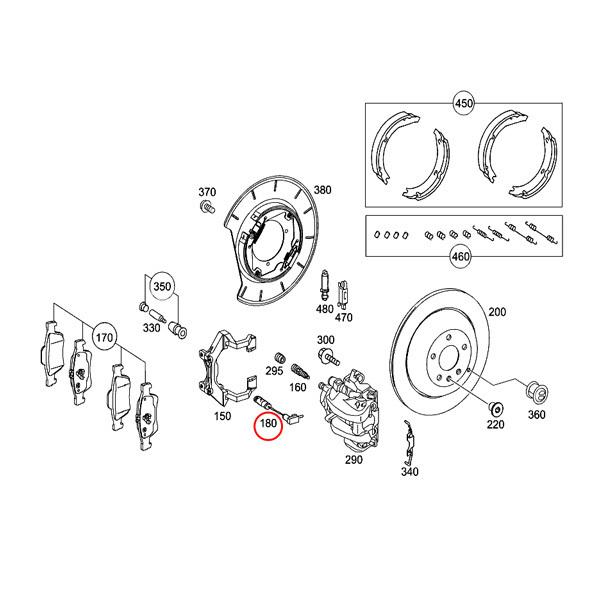 450
370
380
460
350
480
470
330
200
170
300
295
160
150
180
220
360
290
340