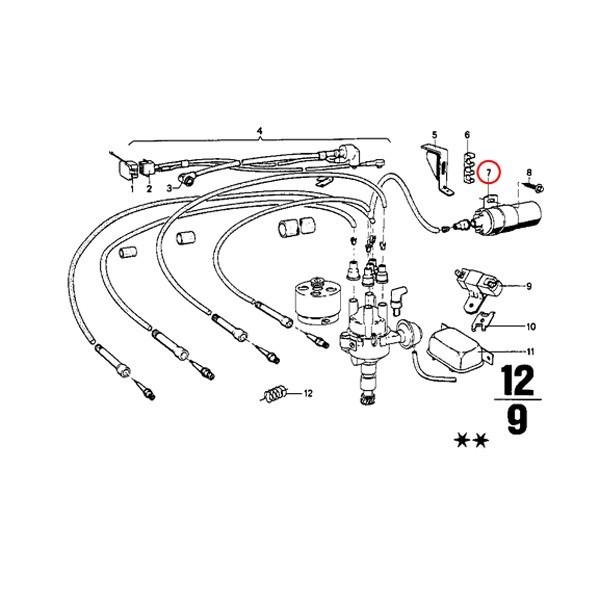 4
5
6
7
8
1
2
3
9
10
11
12
12
9
★★