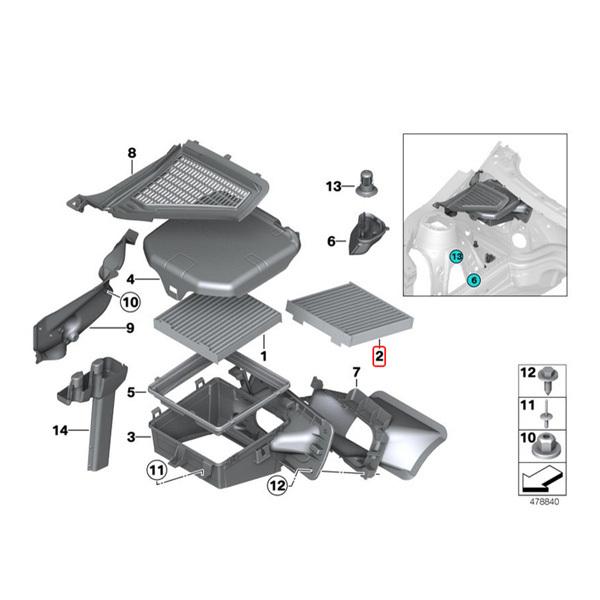 8
13
6
13
6
4
10
9
1
2
7
5
14
3
11
12
12
11
10
478840