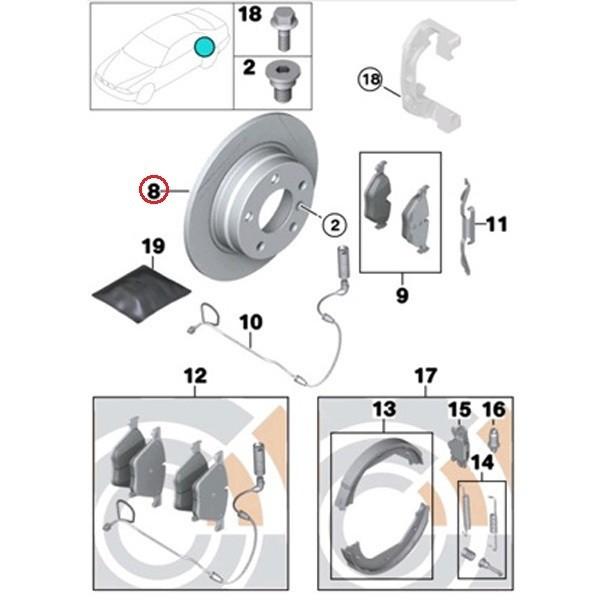 18
2
18
8
2
11
19
9
10
12
17
13
15
16
14