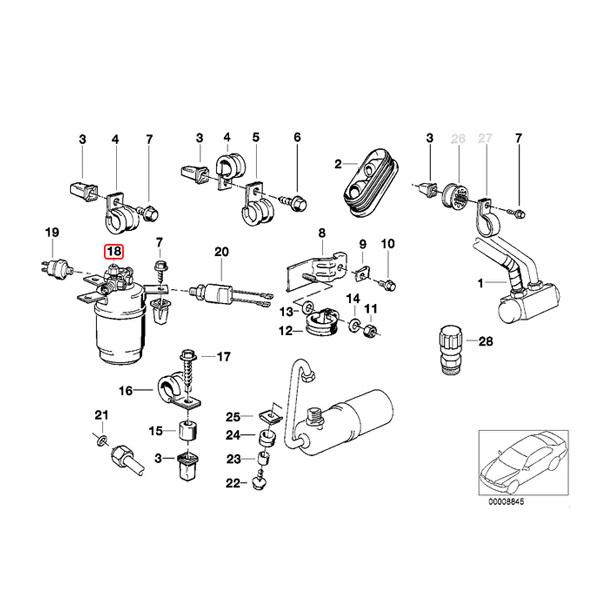 3
4
7
3
4
5
6
2
3
26
27
7
19
18
7
20
8
9
10
1
13
14
11
12
28
17
16
21
15
3
25
24
23
22
00008845